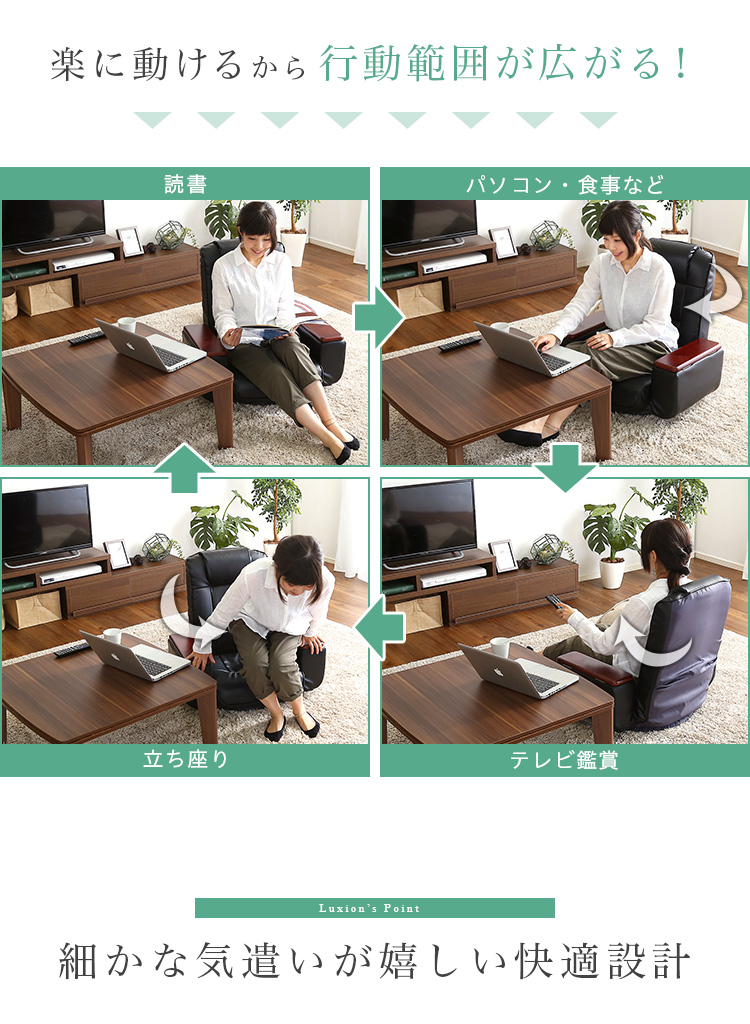 楽に動けるから行動範囲が広がる！

読書

パソコン・食事など

立ち座り

テレビ鑑賞

Luxion's Point

細かな気遣いが嬉しい快適設計